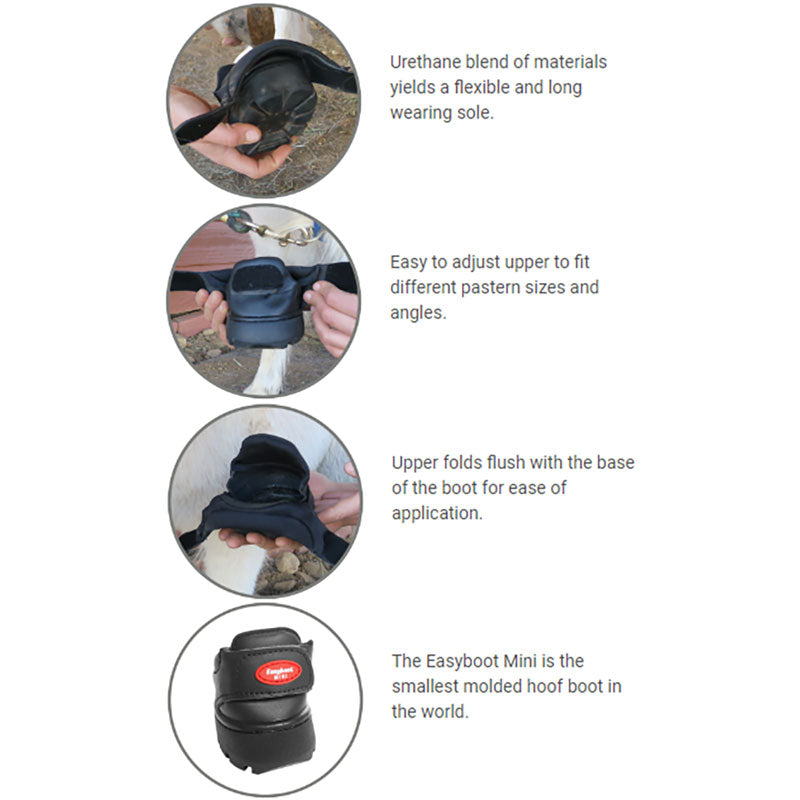 Urethane blend of materials yields a flexible and long wearing sole.

Easy to adjust upper to fit different pastern sizes and angles.

Upper folds flush with the base of the boot for ease of application.

Easyboot
MINI

The Easyboot Mini is the smallest molded hoof boot in the world.