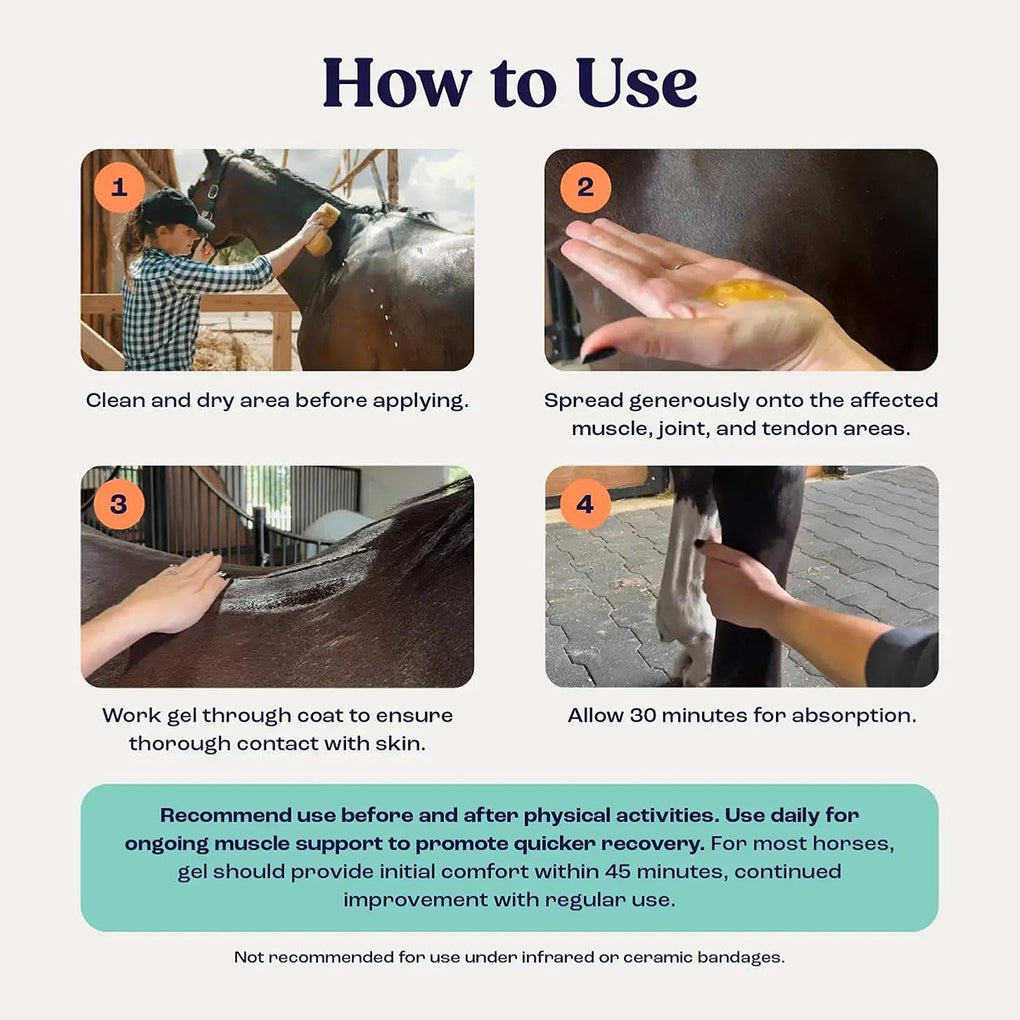 How to Use

1

Clean and dry area before applying.

2

Spread generously onto the affected muscle, joint, and tendon areas.

3

Work gel through coat to ensure thorough contact with skin.

4

Allow 30 minutes for absorption.

Recommend use before and after physical activities. Use daily for ongoing muscle support to promote quicker recovery. For most horses, gel should provide initial comfort within 45 minutes, continued improvement with regular use.

Not recommended for use under infrared or ceramic bandages.